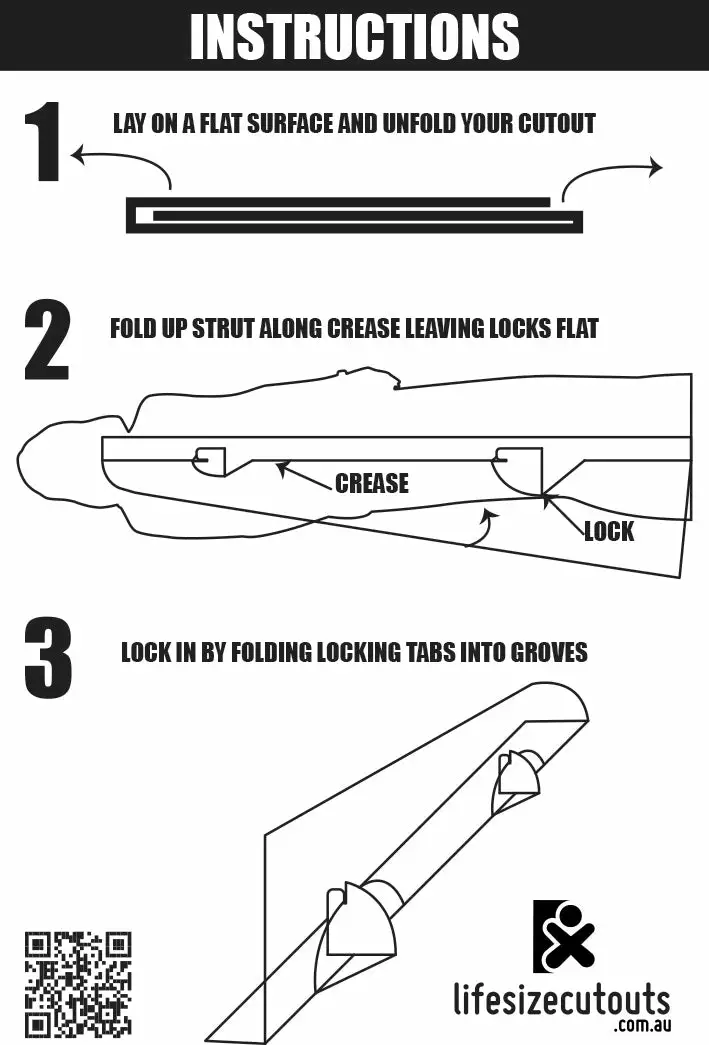 INSTRUCTIONS

1 LAY ON A FLAT SURFACE AND UNFOLD YOUR CUTOUT

2 FOLD UP STRUT ALONG CREASE LEAVING LOCKS FLAT

CREASE

LOCK

3 LOCK IN BY FOLDING LOCKING TABS INTO GROVES

lifesizecutouts .com.au